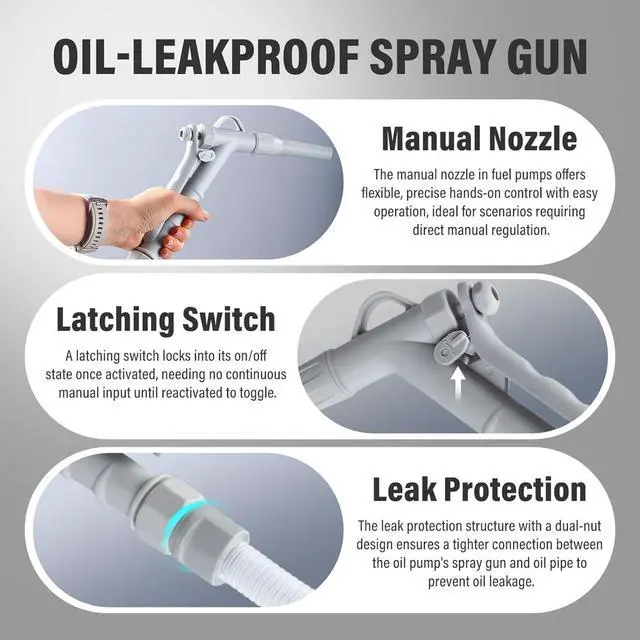 OIL-LEAKPROOF SPRAY GUN

Manual Nozzle

The manual nozzle in fuel pumps offers flexible, precise hands-on control with easy operation, ideal for scenarios requiring direct manual regulation.

Latching Switch

A latching switch locks into its on/off state once activated, needing no continuous manual input until reactivated to toggle.

Leak Protection

The leak protection structure with a dual-nut design ensures a tighter connection between the oil pump's spray gun and oil pipe to prevent oil leakage.