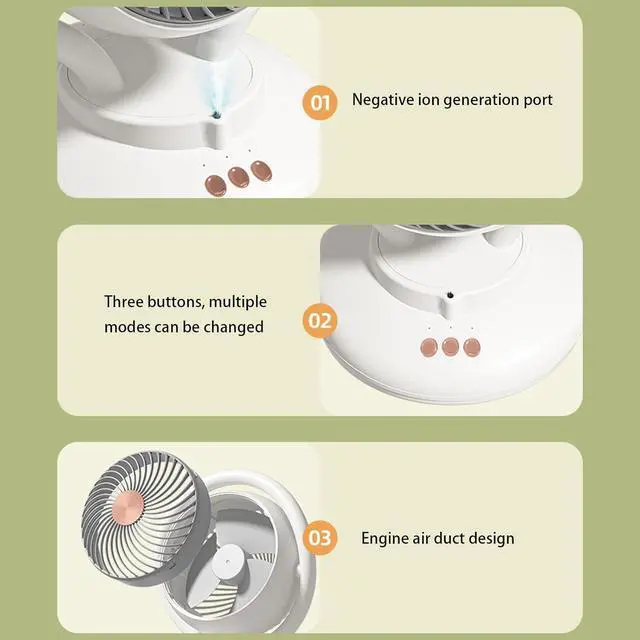 01 Negative ion generation port

Three buttons, multiple modes can be changed

02

03 Engine air duct design