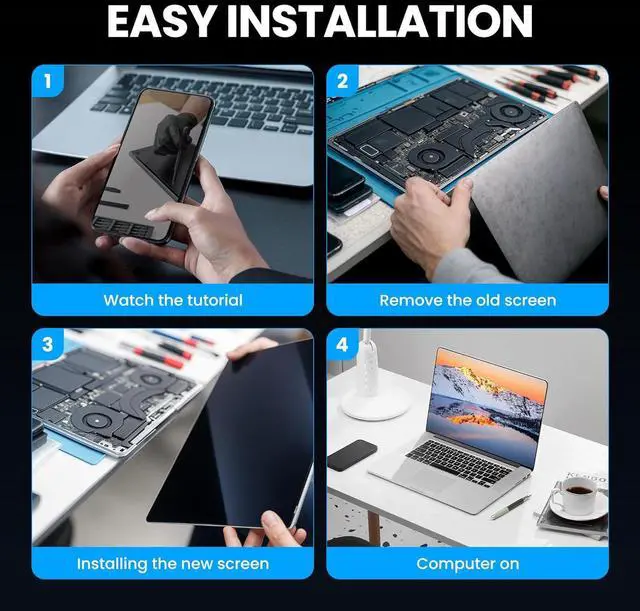 EASY INSTALLATION

1

Watch the tutorial

2

Remove the old screen

3

Installing the new screen

4

Computer on