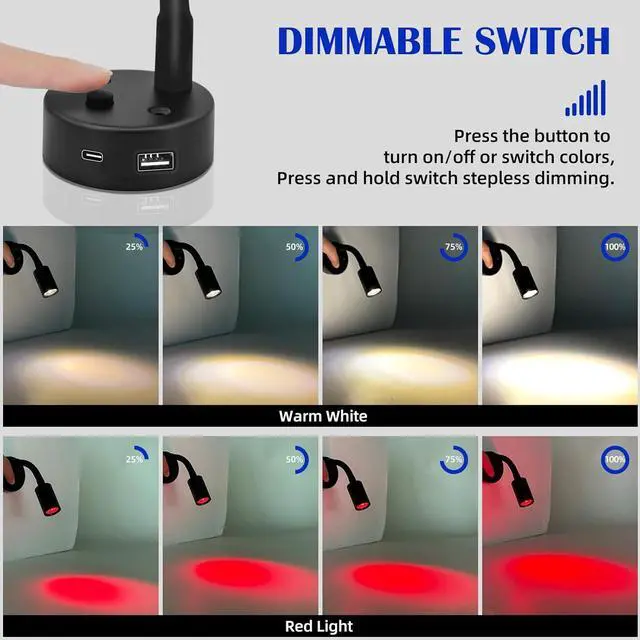 DIMMABLE SWITCH

Press the button to turn on/off or switch colors, Press and hold switch stepless dimming.

25%

50%

75%

100%

Warm White

25%

50%

75%

100%

Red Light