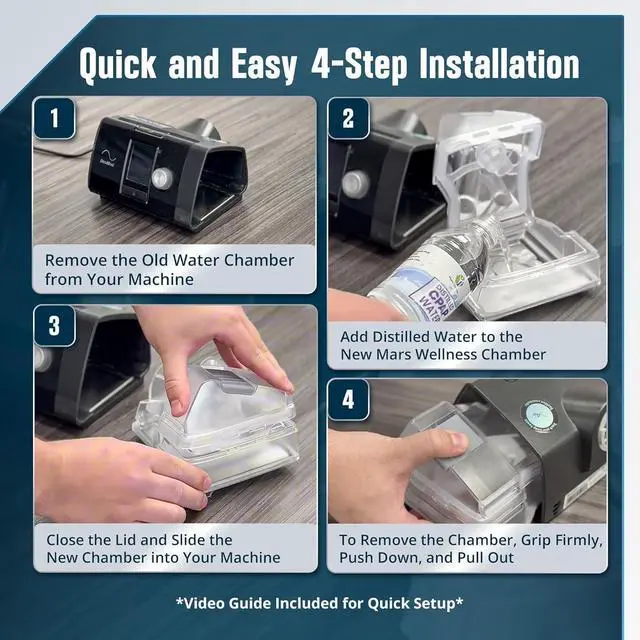 Quick and Easy 4-Step Installation

1

Remove the Old Water Chamber from Your Machine

2

DISTILLED CPAP WATER

Add Distilled Water to the New Mars Wellness Chamber

3

Close the Lid and Slide the New Chamber into Your Machine

4

To Remove the Chamber, Grip Firmly, Push Down, and Pull Out

*Video Guide Included for Quick Setup*