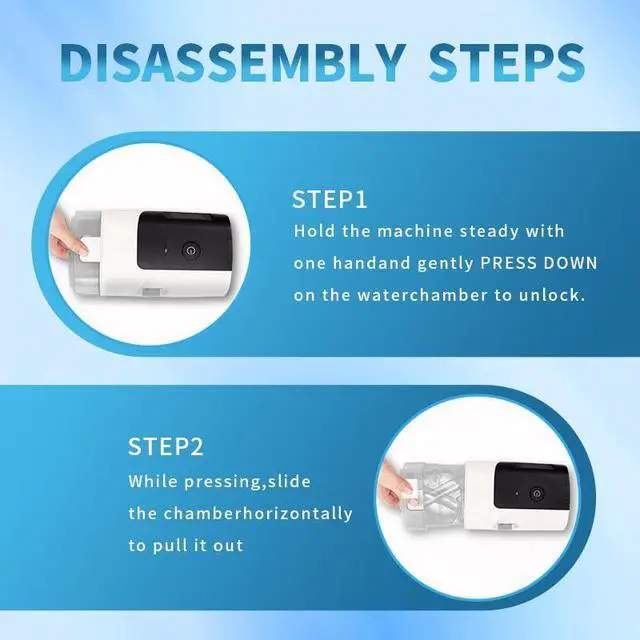 DISASSEMBLY STEPS

STEP1

Hold the machine steady with one handand gently PRESS DOWN on the waterchamber to unlock.

STEP2

While pressing,slide the chamberhorizontally to pull it out