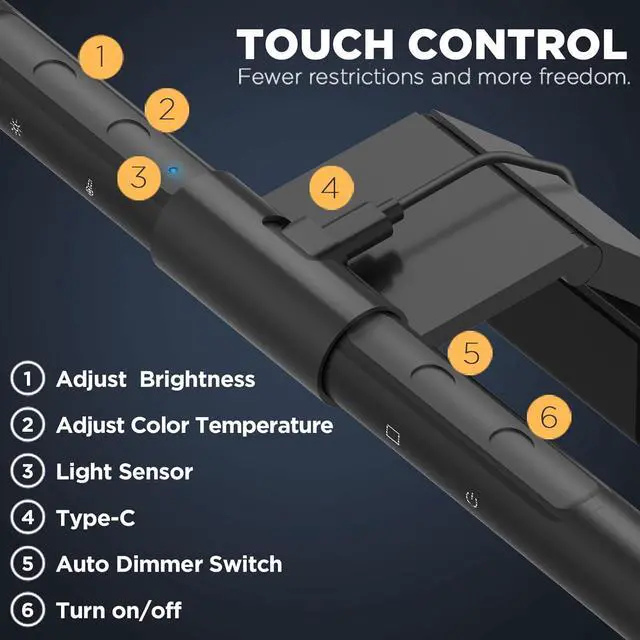 TOUCH CONTROL
Fewer restrictions and more freedom.

1
2
3
4
5
6

1 Adjust Brightness
2 Adjust Color Temperature
3 Light Sensor
4 Type-C
5 Auto Dimmer Switch
6 Turn on/off