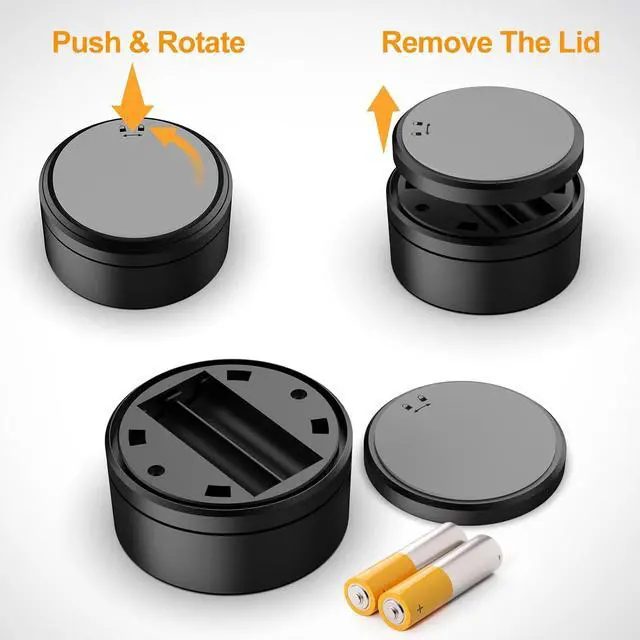 Push & Rotate

Remove The Lid

+