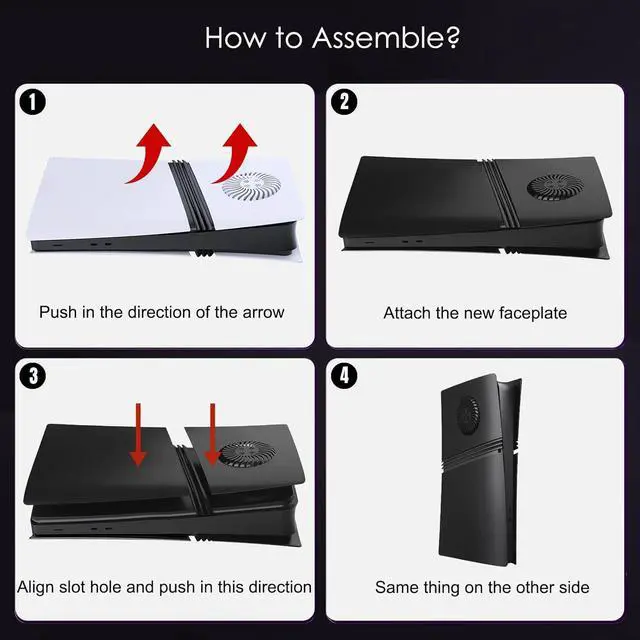 How to Assemble?

1

Push in the direction of the arrow

2

Attach the new faceplate

3

Align slot hole and push in this direction

4

Same thing on the other side