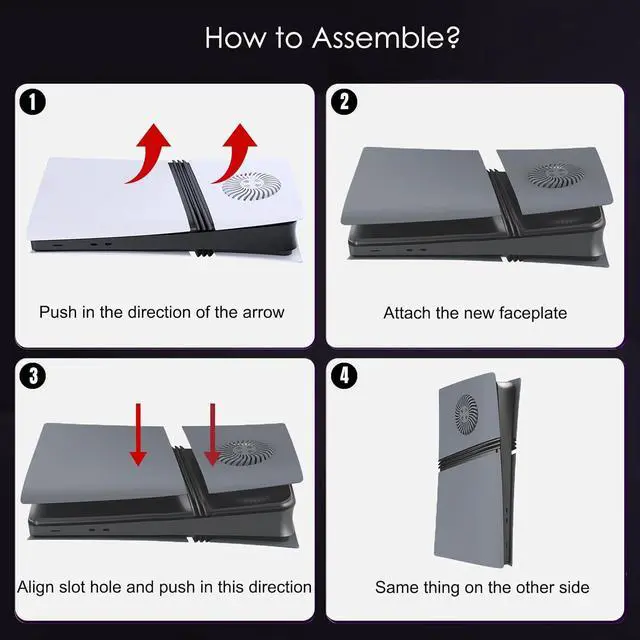 How to Assemble?

1

Push in the direction of the arrow

2

Attach the new faceplate

3

Align slot hole and push in this direction

4

Same thing on the other side