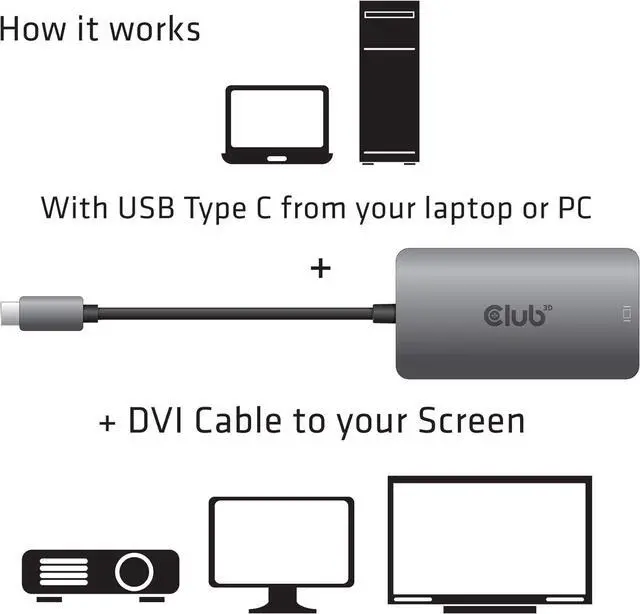 How it works

With USB Type C from your laptop or PC

+

Club 3D

+ DVI Cable to your Screen