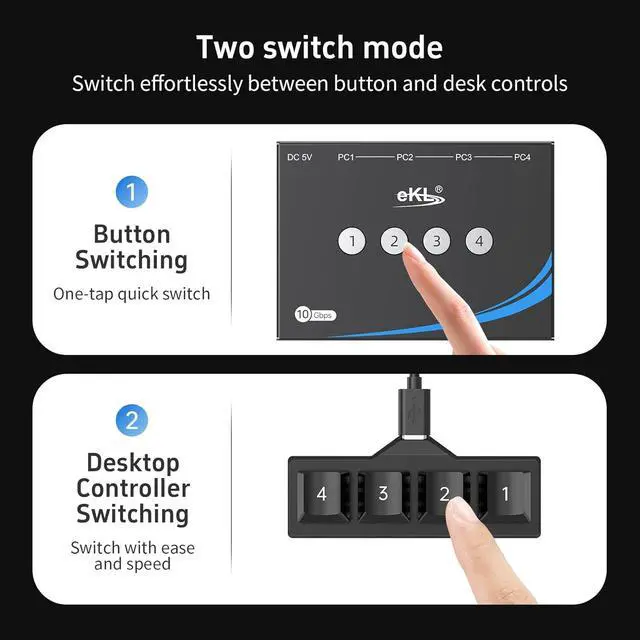 Two switch mode
Switch effortlessly between button and desk controls

1
Button Switching
One-tap quick switch

DC 5V PC1 PC2 PC3 PC4
eKL®
1 2 3 4
10 Gbps

2
Desktop Controller Switching
Switch with ease and speed

4 3 2 1