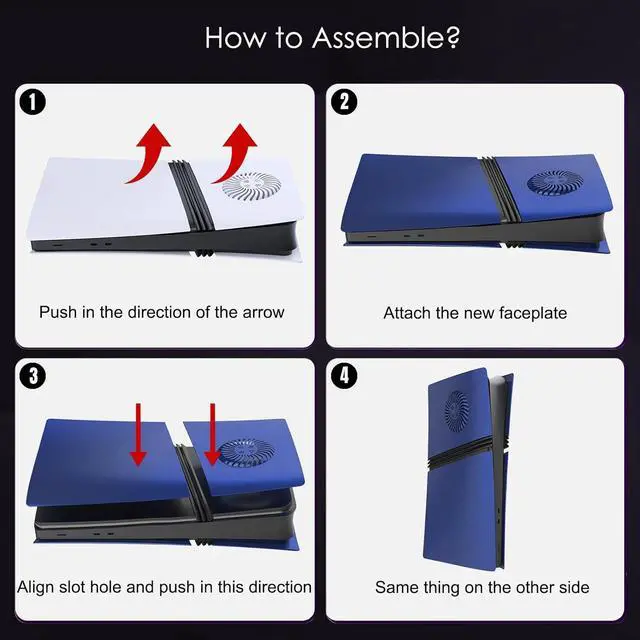 How to Assemble?

1
Push in the direction of the arrow

2
Attach the new faceplate

3
Align slot hole and push in this direction

4
Same thing on the other side