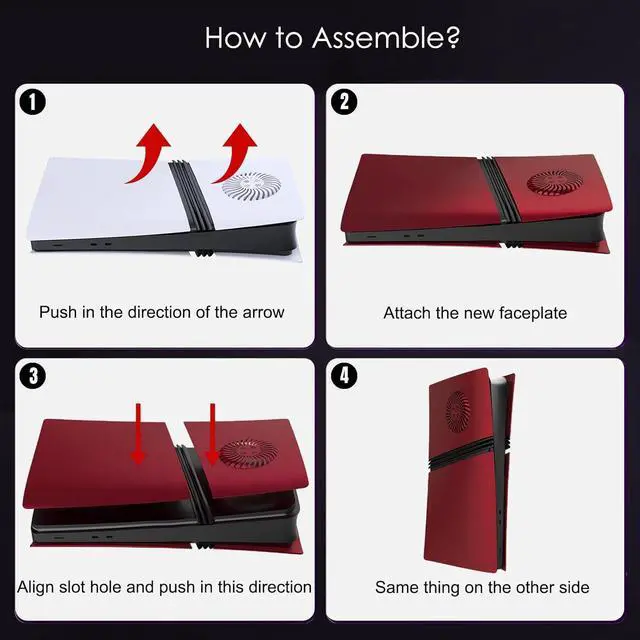 How to Assemble?

1

Push in the direction of the arrow

2

Attach the new faceplate

3

Align slot hole and push in this direction

4

Same thing on the other side