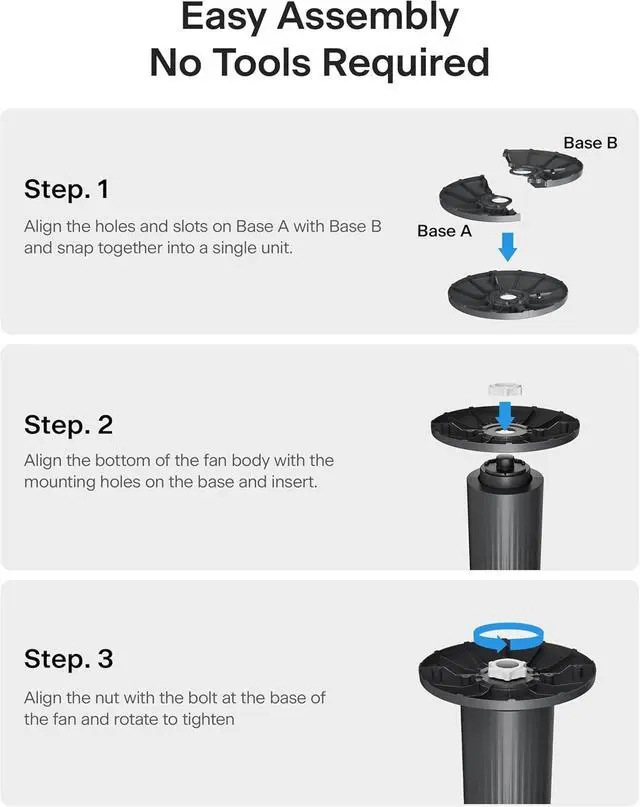 Easy Assembly
No Tools Required

Step. 1

Align the holes and slots on Base A with Base B and snap together into a single unit.

Base B

Base A

Step. 2

Align the bottom of the fan body with the mounting holes on the base and insert.

Step. 3

Align the nut with the bolt at the base of the fan and rotate to tighten