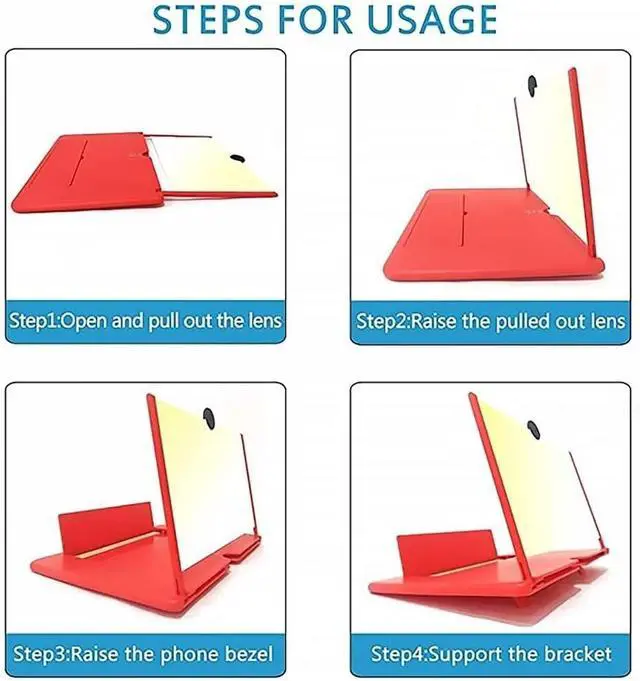 STEPS FOR USAGE

Step1:Open and pull out the lens

Step2:Raise the pulled out lens

Step3:Raise the phone bezel

Step4:Support the bracket