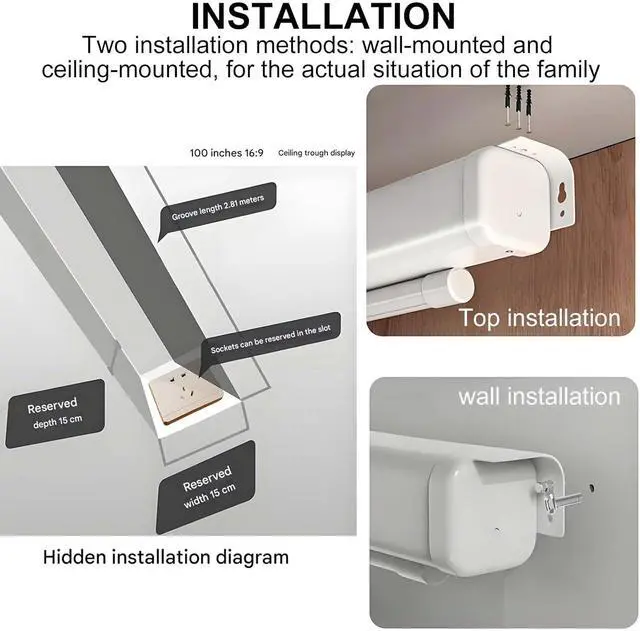 INSTALLATION

Two installation methods: wall-mounted and ceiling-mounted, for the actual situation of the family

100 inches 16:9

Ceiling trough display

Groove length 2.81 meters

Sockets can be reserved in the slot

Reserved depth 15 cm

Reserved width 15 cm

Hidden installation diagram

Top installation

wall installation