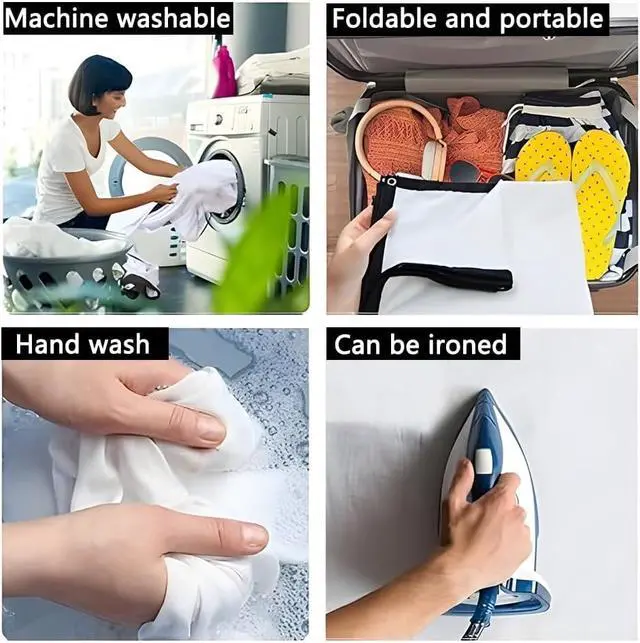 Machine washable

Foldable and portable

Hand wash

Can be ironed