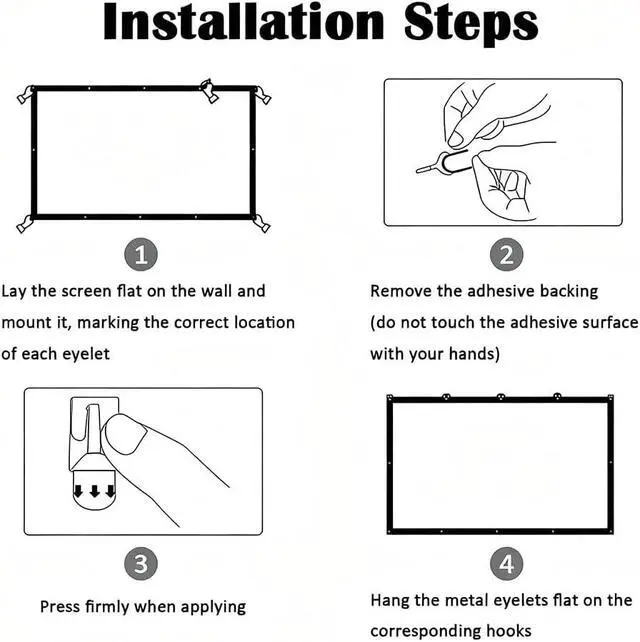 Installation Steps

1

Lay the screen flat on the wall and mount it, marking the correct location of each eyelet

2

Remove the adhesive backing (do not touch the adhesive surface with your hands)

3

Press firmly when applying

4

Hang the metal eyelets flat on the corresponding hooks