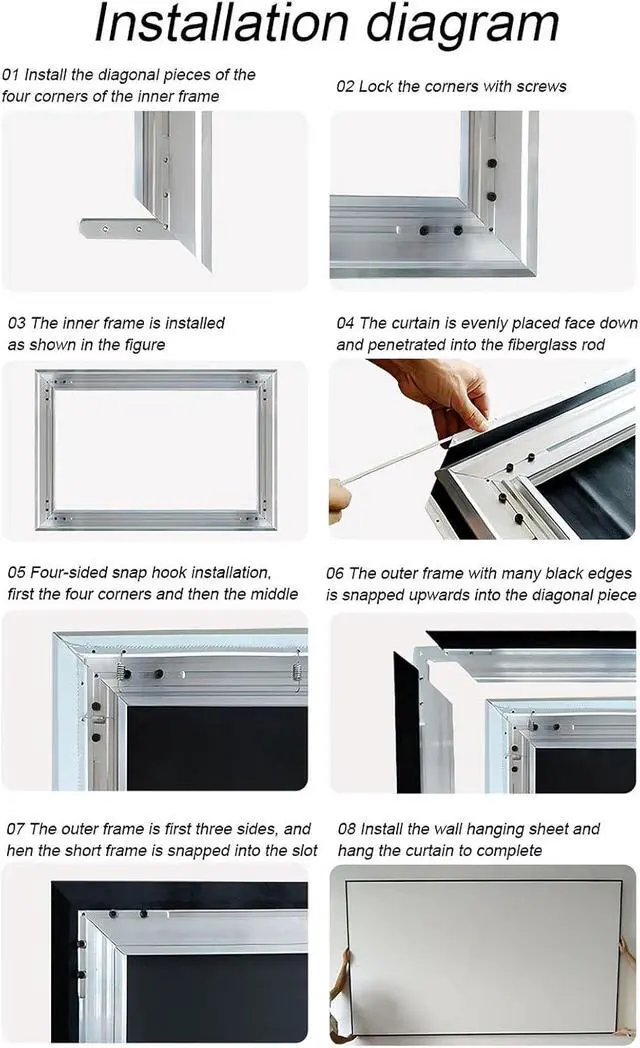 Installation diagram

01 Install the diagonal pieces of the four corners of the inner frame

02 Lock the corners with screws

03 The inner frame is installed as shown in the figure

04 The curtain is evenly placed face down and penetrated into the fiberglass rod

05 Four-sided snap hook installation, first the four corners and then the middle

06 The outer frame with many black edges is snapped upwards into the diagonal piece

07 The outer frame is first three sides, and hen the short frame is snapped into the slot

08 Install the wall hanging sheet and hang the curtain to complete