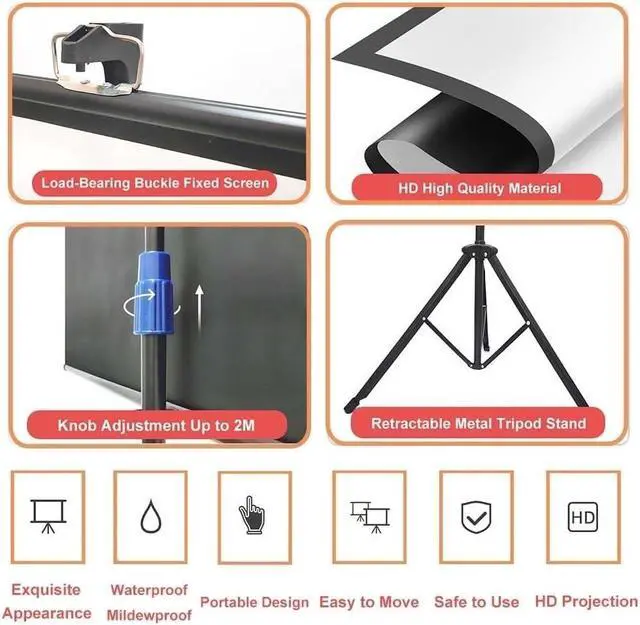 Load-Bearing Buckle Fixed Screen

HD High Quality Material

Knob Adjustment Up to 2M

Retractable Metal Tripod Stand

HD

Exquisite Appearance

Waterproof Mildewproof

Portable Design

Easy to Move

Safe to Use

HD Projection