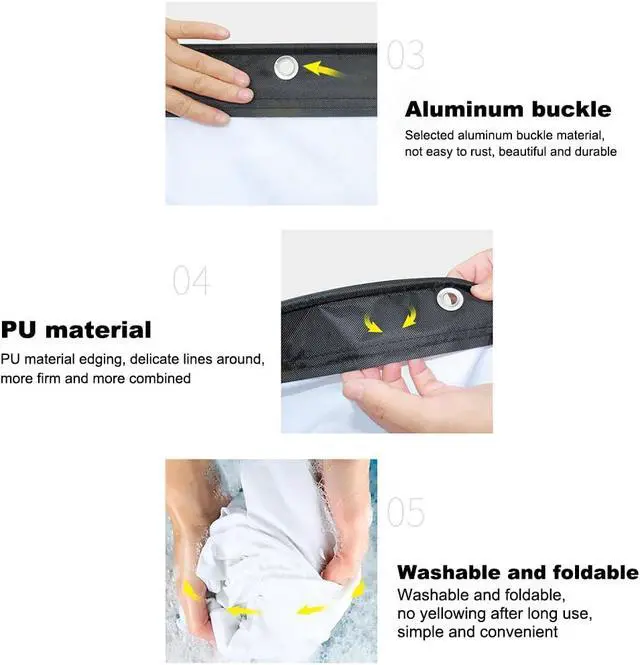 03

Aluminum buckle

Selected aluminum buckle material, not easy to rust, beautiful and durable

04

PU material

PU material edging, delicate lines around, more firm and more combined

05

Washable and foldable

Washable and foldable, no yellowing after long use, simple and convenient