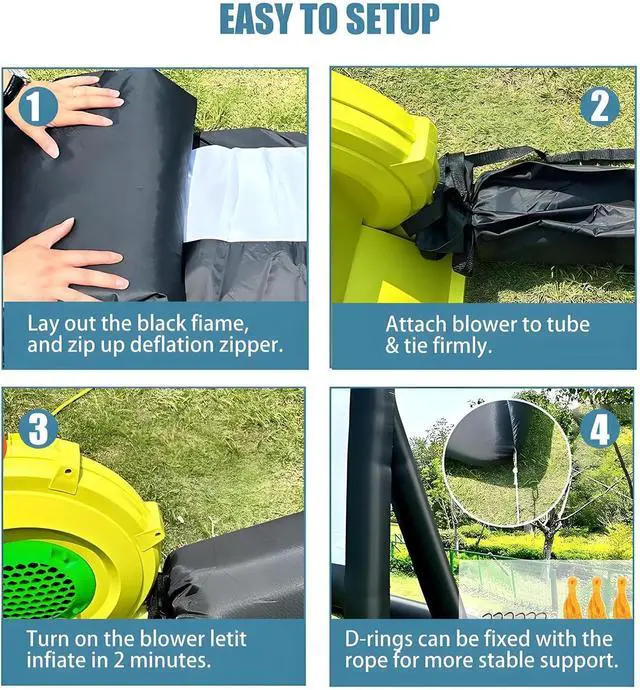 EASY TO SETUP

1

Lay out the black fiame, and zip up deflation zipper.

2

Attach blower to tube & tie firmly.

3

Turn on the blower letit infiate in 2 minutes.

4

D-rings can be fixed with the rope for more stable support.