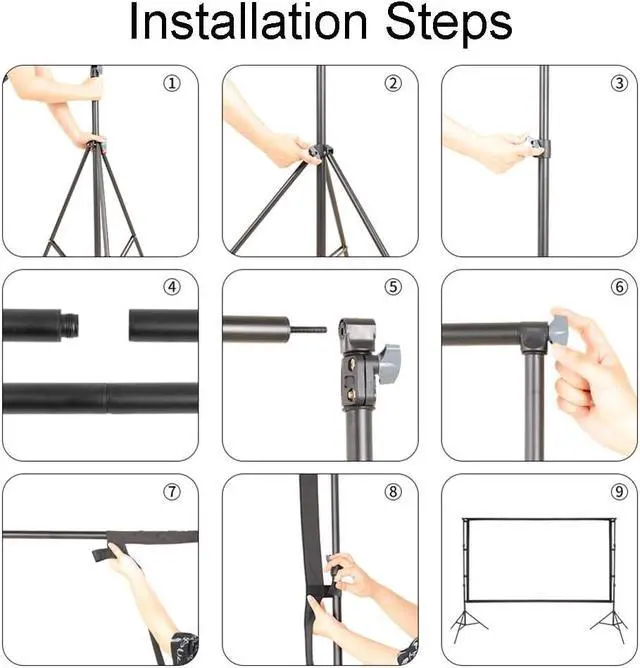 Installation Steps

①

②

③

④

⑤

⑥

⑦

⑧

⑨