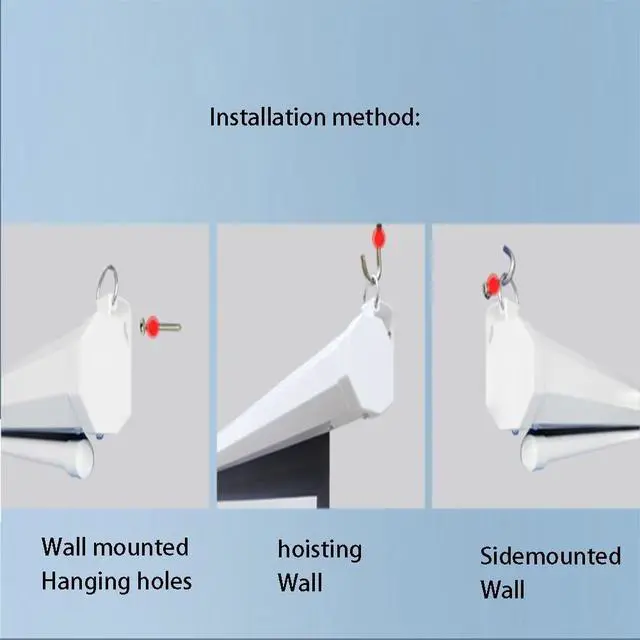 Installation method:

Wall mounted
Hanging holes

hoisting
Wall

Sidemounted
Wall