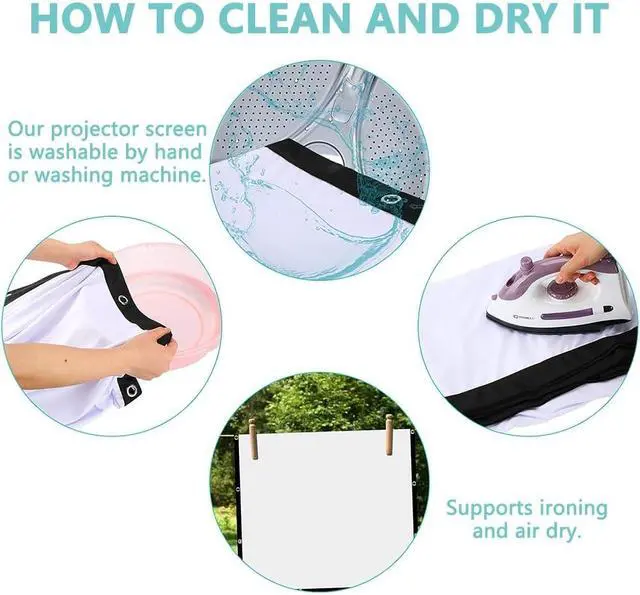 HOW TO CLEAN AND DRY IT

Our projector screen is washable by hand or washing machine.

Supports ironing and air dry.