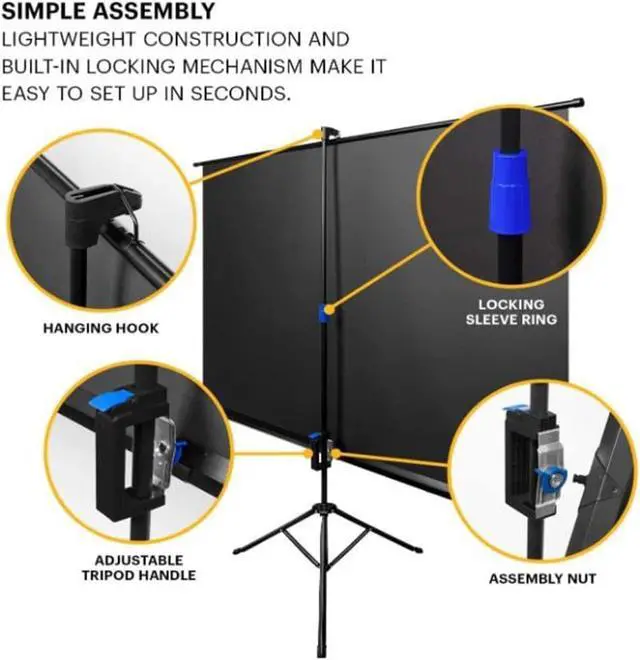 SIMPLE ASSEMBLY
LIGHTWEIGHT CONSTRUCTION AND BUILT-IN LOCKING MECHANISM MAKE IT EASY TO SET UP IN SECONDS.

HANGING HOOK

LOCKING SLEEVE RING

ADJUSTABLE TRIPOD HANDLE

ASSEMBLY NUT