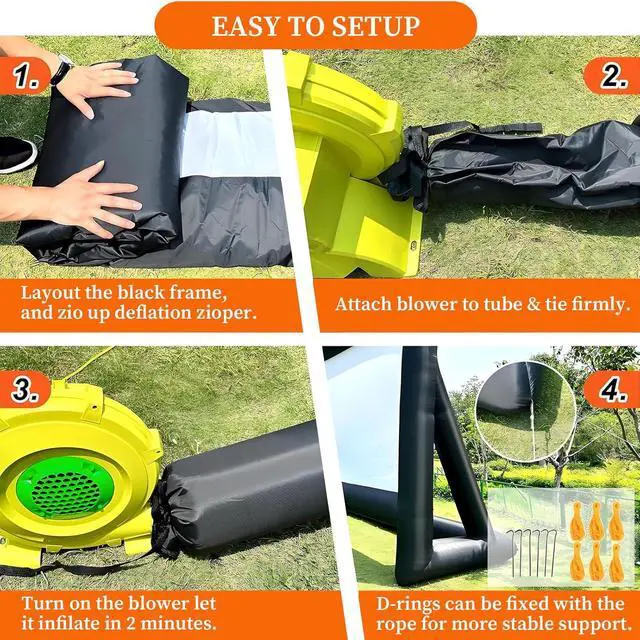 EASY TO SETUP

1.

Layout the black frame, and zio up deflation zioper.

2.

Attach blower to tube & tie firmly.

3.

Turn on the blower let it infilate in 2 minutes.

4.

D-rings can be fixed with the rope for more stable support.