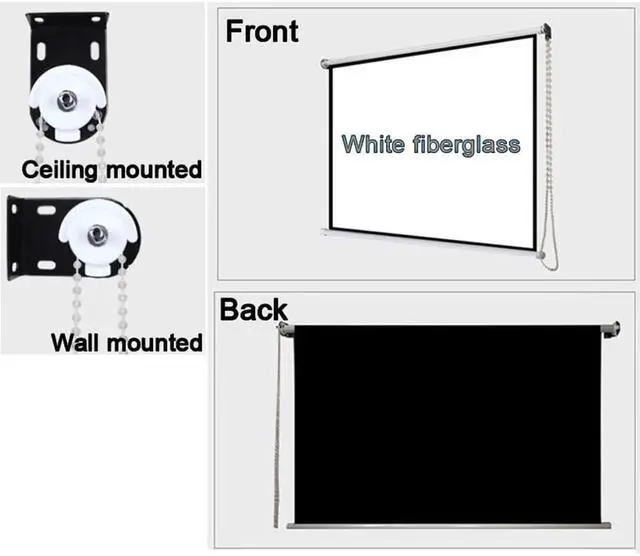 Ceiling mounted

Wall mounted

Front

White fiberglass

Back