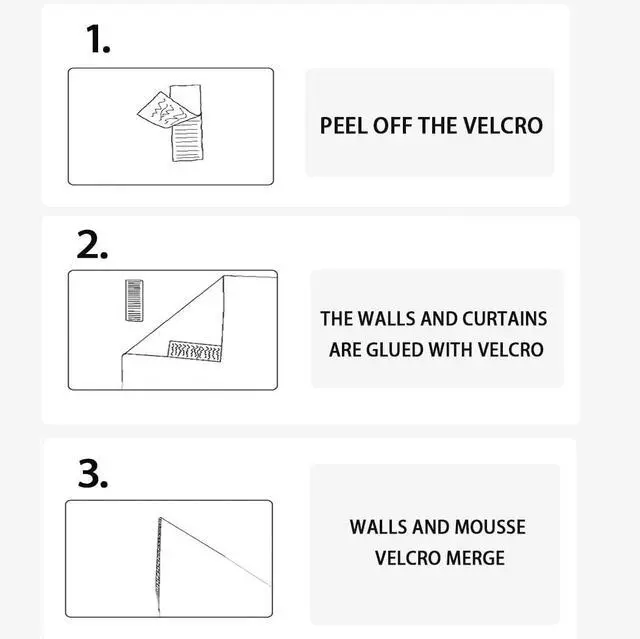 1.

PEEL OFF THE VELCRO

2.

THE WALLS AND CURTAINS ARE GLUED WITH VELCRO

3.

WALLS AND MOUSSE VELCRO MERGE