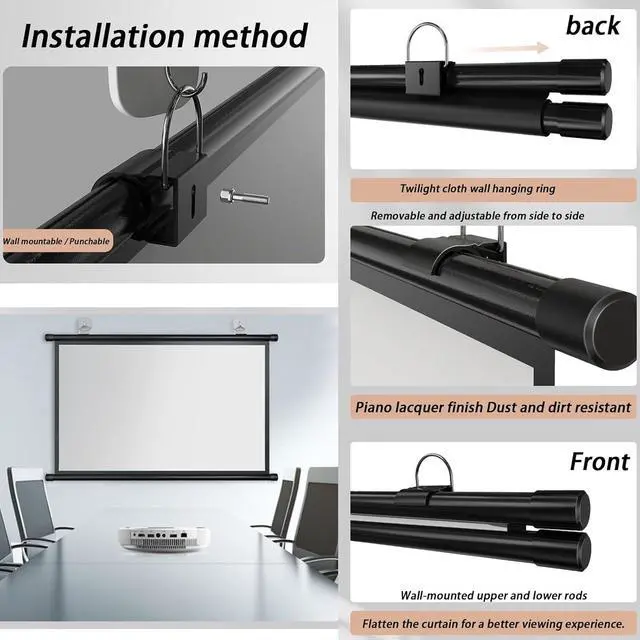 Installation method

Wall mountable / Punchable

back

Twilight cloth wall hanging ring

Removable and adjustable from side to side

Piano lacquer finish Dust and dirt resistant

Front

Wall-mounted upper and lower rods

Flatten the curtain for a better viewing experience.