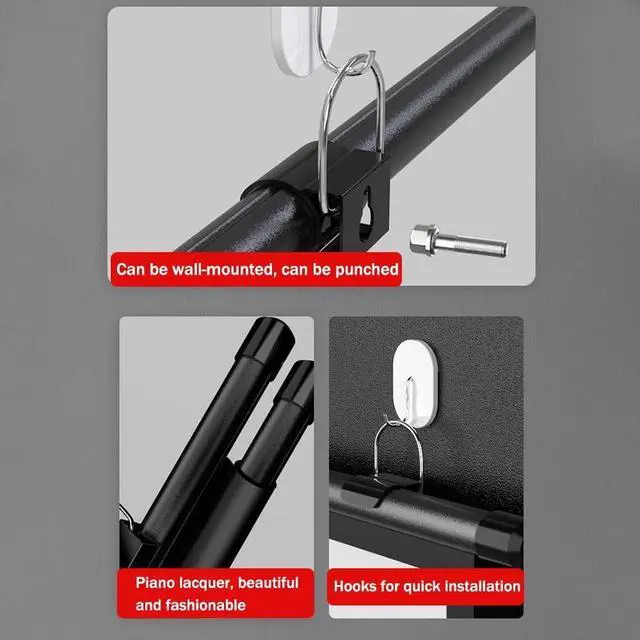 Can be wall-mounted, can be punched

Piano lacquer, beautiful and fashionable

Hooks for quick installation