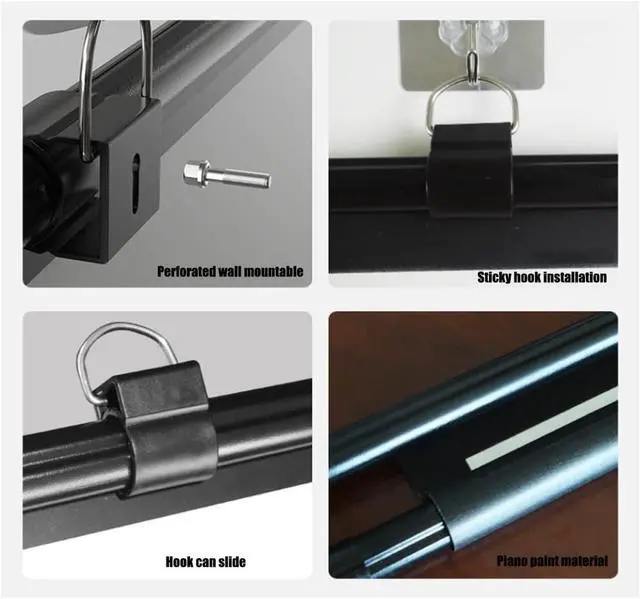 Perforated wall mountable

Sticky hook installation

Hook can slide

Piano paint material