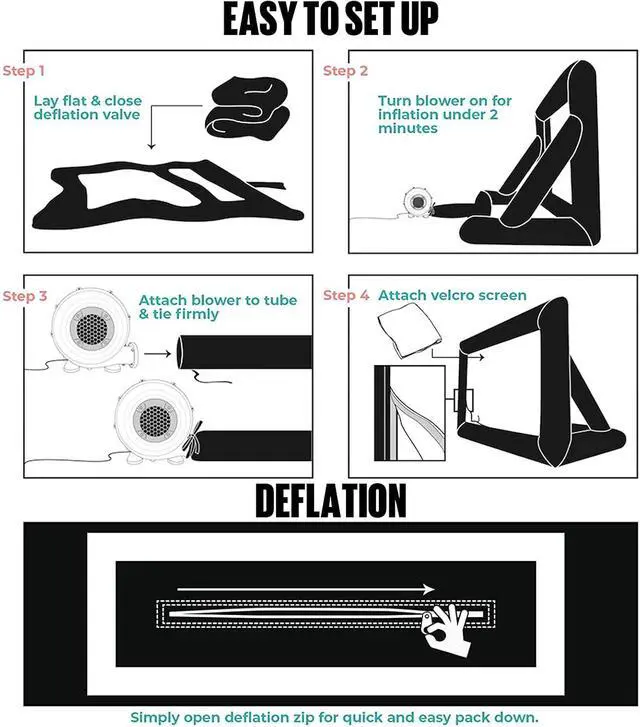 EASY TO SET UP

Step 1

Lay flat & close deflation valve

Step 2

Turn blower on for inflation under 2 minutes

Step 3

Attach blower to tube & tie firmly

Step 4

Attach velcro screen

DEFLATION

Simply open deflation zip for quick and easy pack down.