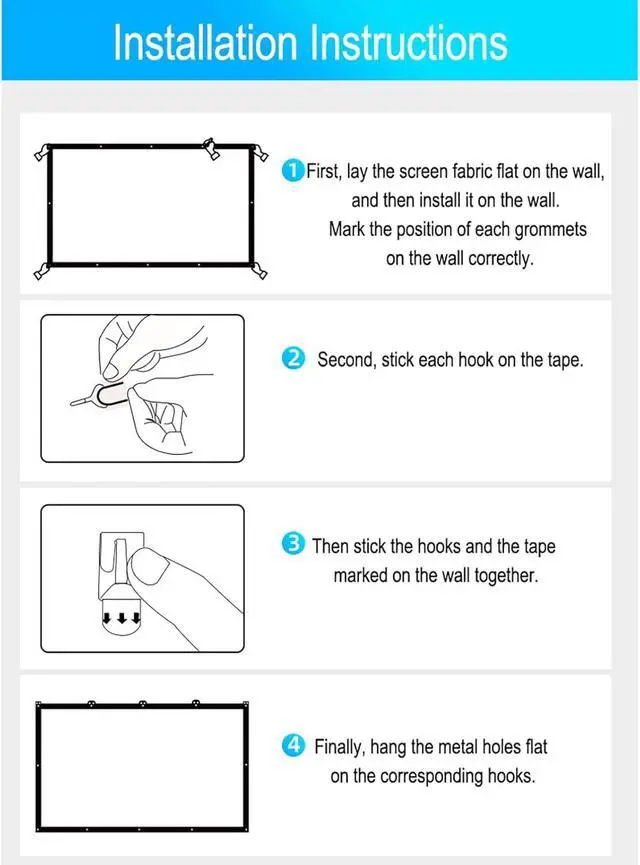 Installation Instructions

1 First, lay the screen fabric flat on the wall, and then install it on the wall. Mark the position of each grommets on the wall correctly.

2 Second, stick each hook on the tape.

3 Then stick the hooks and the tape marked on the wall together.

4 Finally, hang the metal holes flat on the corresponding hooks.