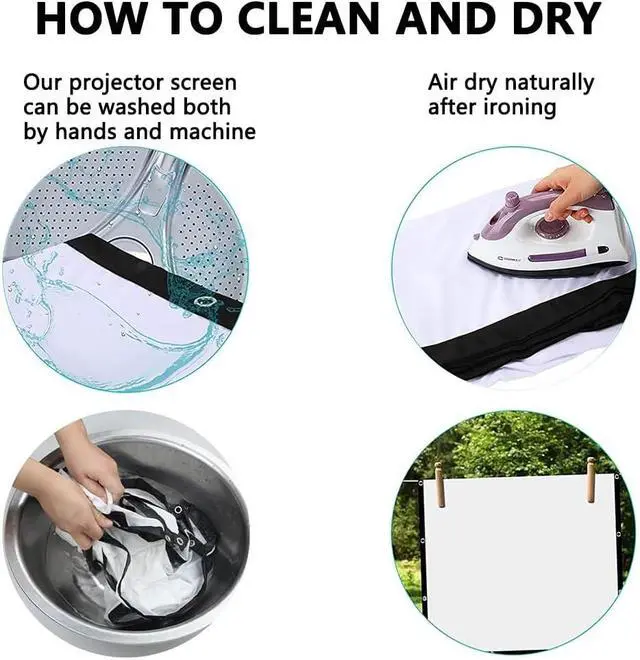 HOW TO CLEAN AND DRY

Our projector screen can be washed both by hands and machine

Air dry naturally after ironing