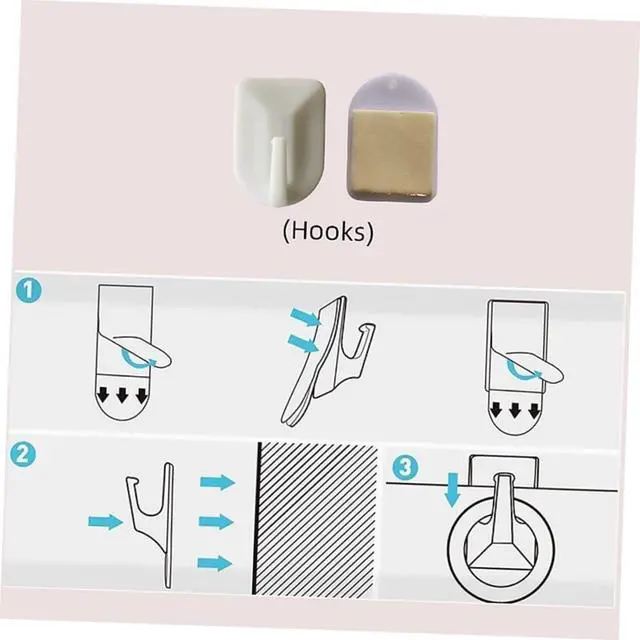 (Hooks)

1

2

3