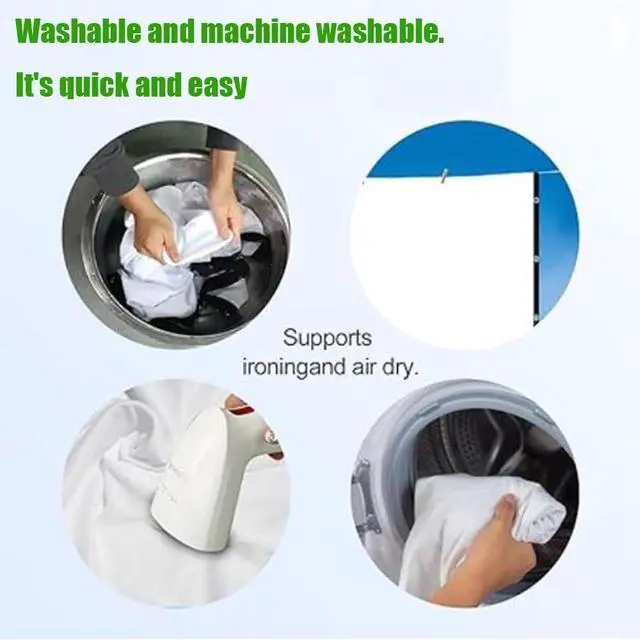 Washable and machine washable.

It's quick and easy

Supports ironingand air dry.