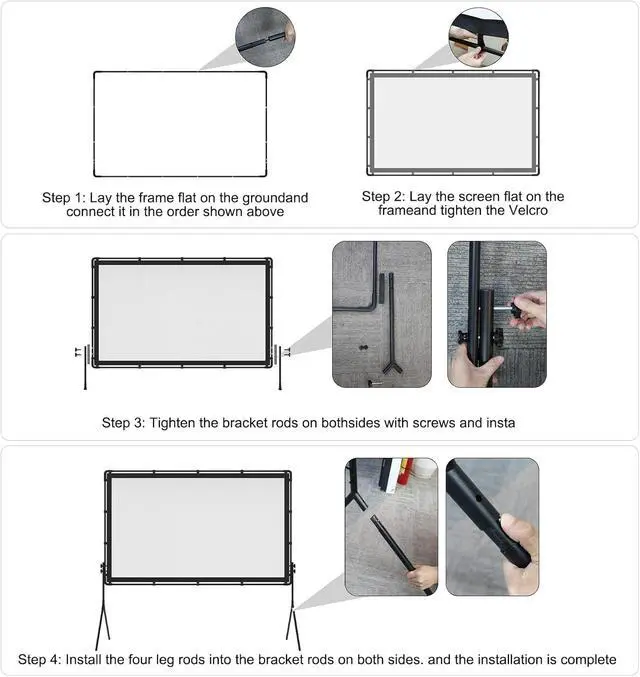 Step 1: Lay the frame flat on the groundand connect it in the order shown above

Step 2: Lay the screen flat on the frameand tighten the Velcro

Step 3: Tighten the bracket rods on bothsides with screws and insta

Step 4: Install the four leg rods into the bracket rods on both sides. and the installation is complete