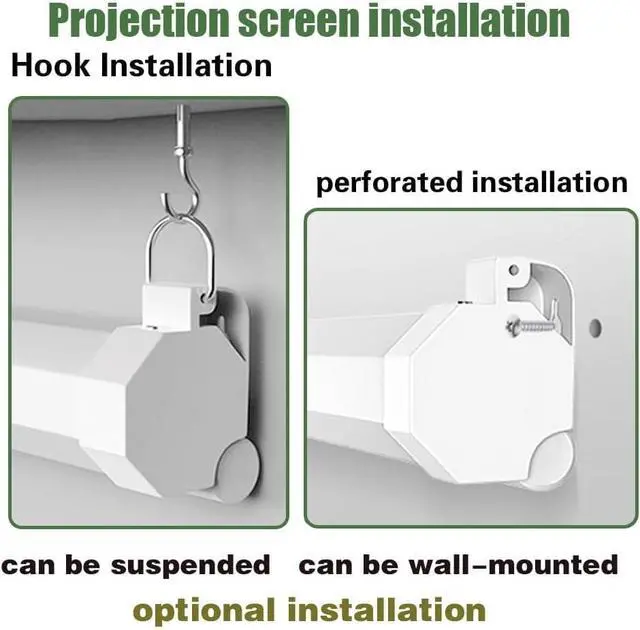 Projection screen installation

Hook Installation

perforated installation

can be suspended can be wall-mounted

optional installation