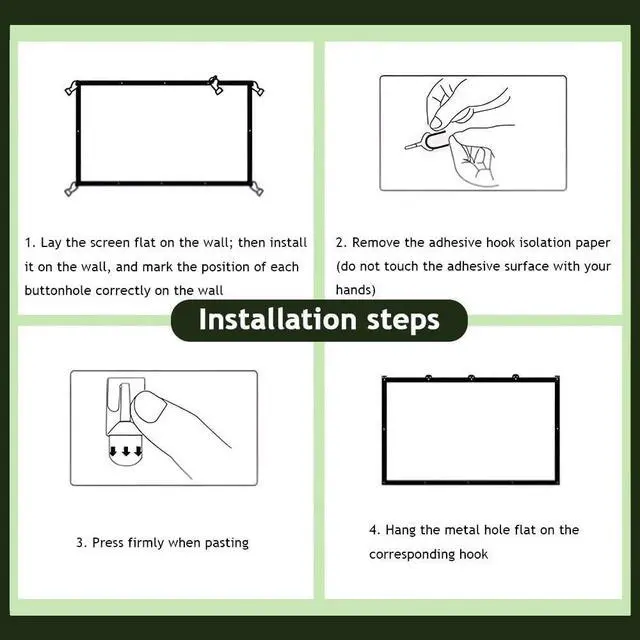 1. Lay the screen flat on the wall; then install it on the wall, and mark the position of each buttonhole correctly on the wall

2. Remove the adhesive hook isolation paper (do not touch the adhesive surface with your hands)

Installation steps

3. Press firmly when pasting

4. Hang the metal hole flat on the corresponding hook