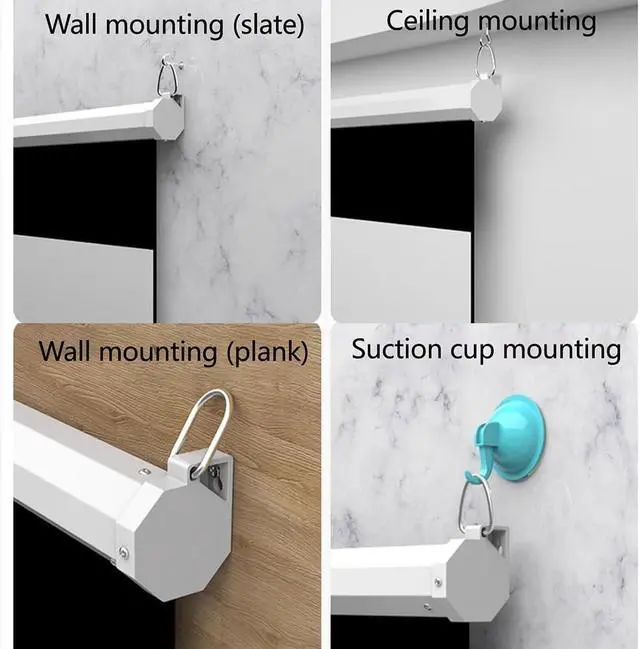 Wall mounting (slate)

Ceiling mounting

Wall mounting (plank)

Suction cup mounting