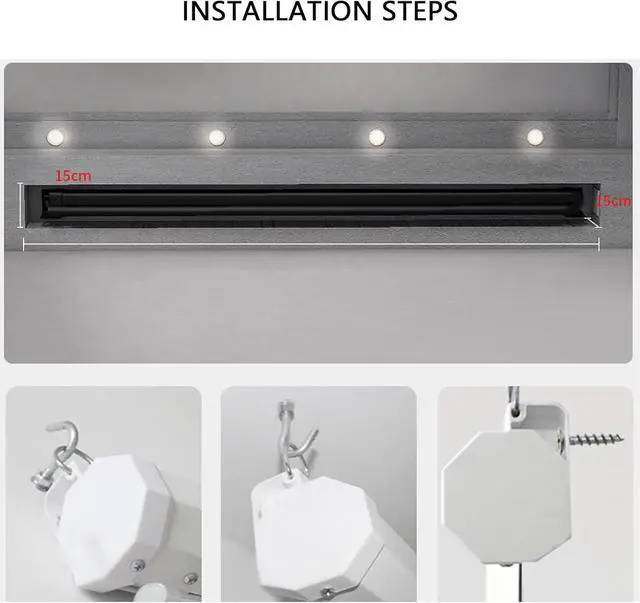 INSTALLATION STEPS

15cm

15cm