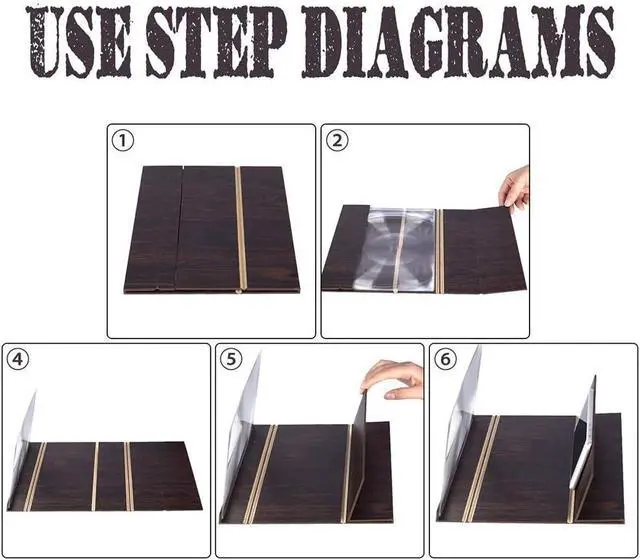 USE STEP DIAGRAMS

①

②

④

⑤

⑥