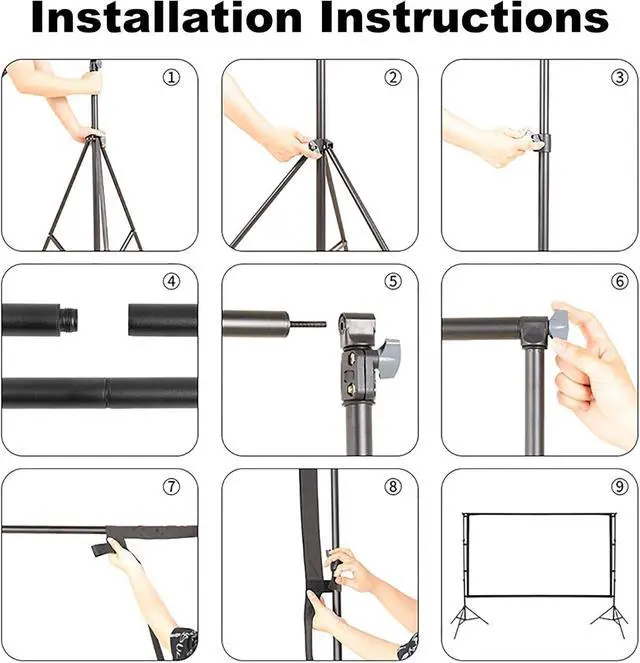 Installation Instructions

①

②

③

④

⑤

⑥

⑦

⑧

⑨