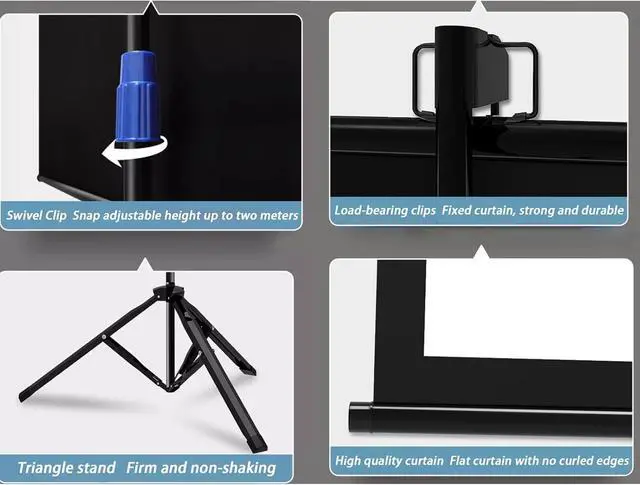 Swivel Clip Snap adjustable height up to two meters

Load-bearing clips Fixed curtain, strong and durable

Triangle stand Firm and non-shaking

High quality curtain Flat curtain with no curled edges