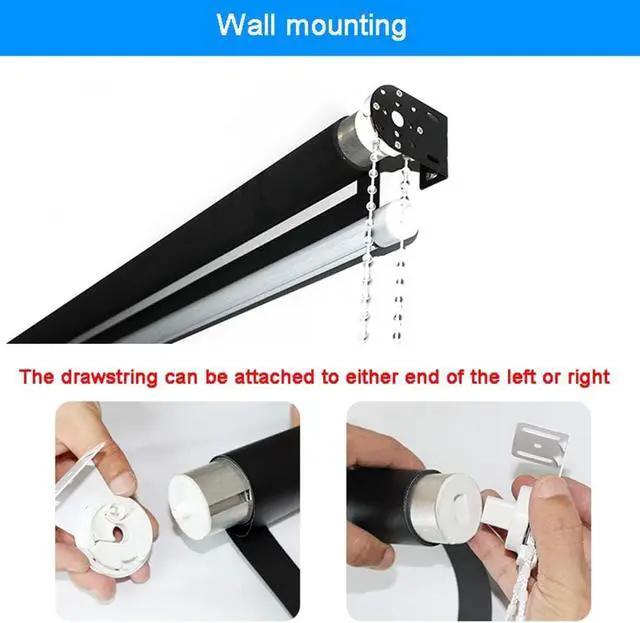 Wall mounting

The drawstring can be attached to either end of the left or right