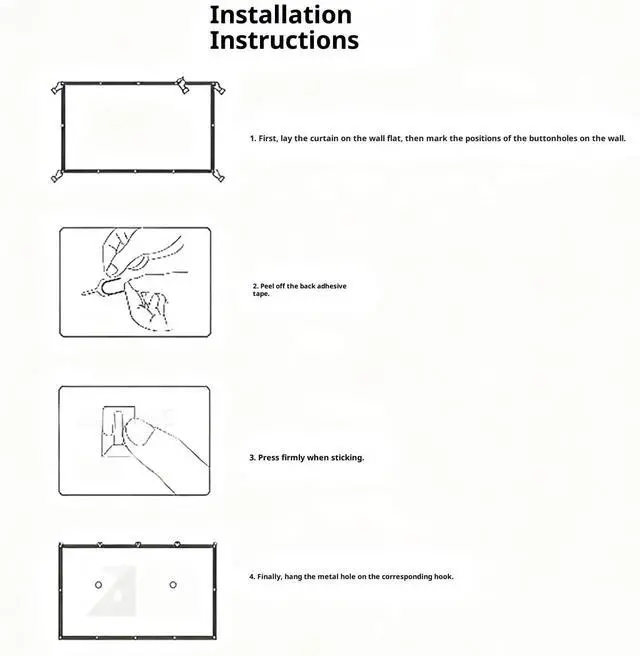 Installation Instructions

1. First, lay the curtain on the wall flat, then mark the positions of the buttonholes on the wall.

2. Peel off the back adhesive tape.

3. Press firmly when sticking.

4. Finally, hang the metal hole on the corresponding hook.