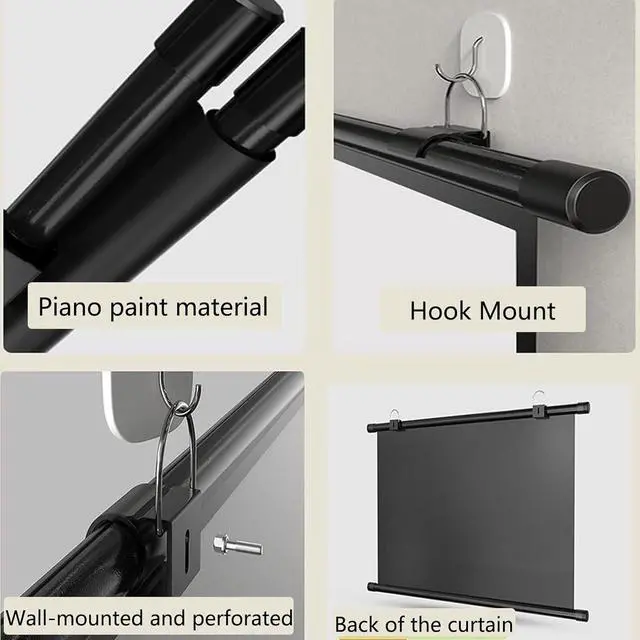 Piano paint material

Hook Mount

Wall-mounted and perforated

Back of the curtain