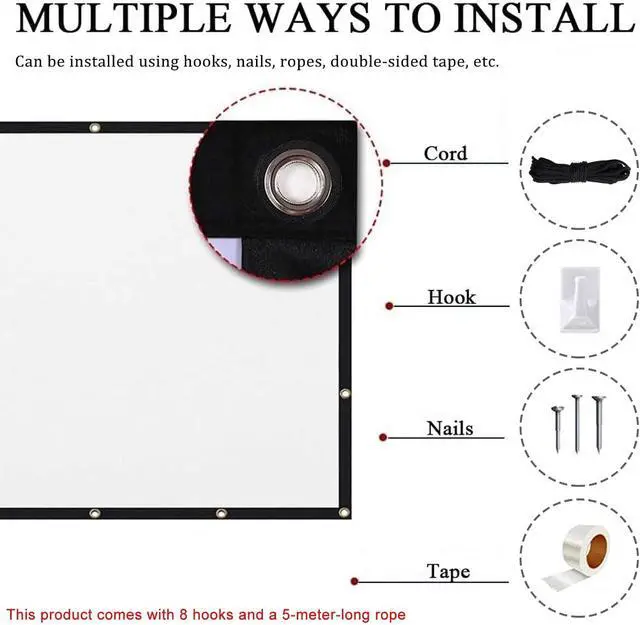 MULTIPLE WAYS TO INSTALL

Can be installed using hooks, nails, ropes, double-sided tape, etc.

Cord

Hook

Nails

Tape

This product comes with 8 hooks and a 5-meter-long rope